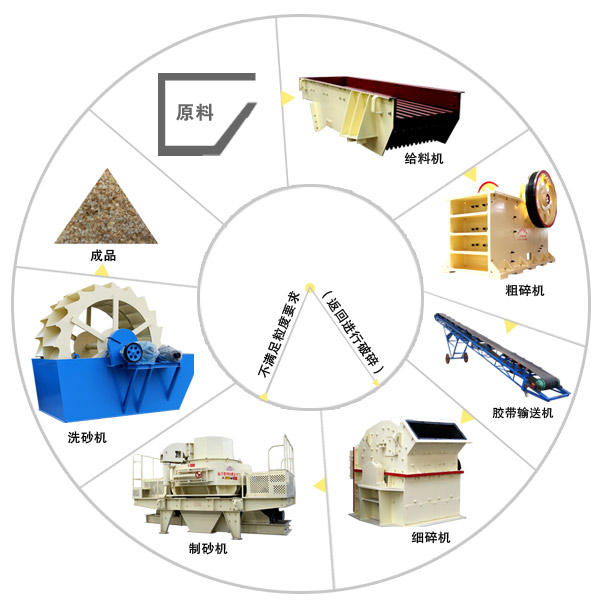 原料

给料机

粗碎机

胶带输送机

细碎机

制砂机

洗砂机

成品

不满足粒度要求

（返回进行破碎）